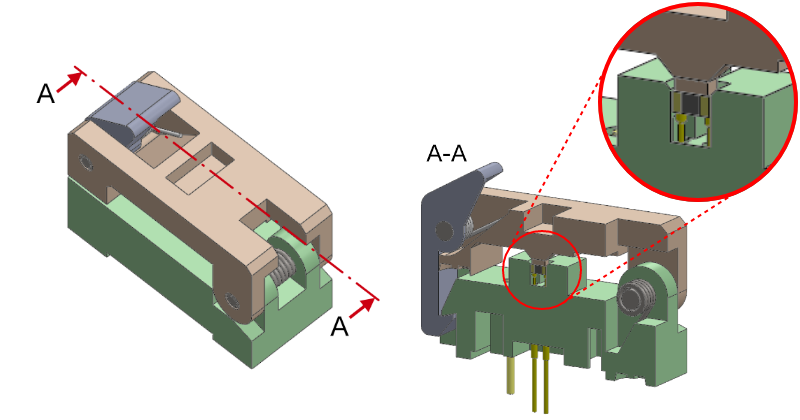 A
A
A-A